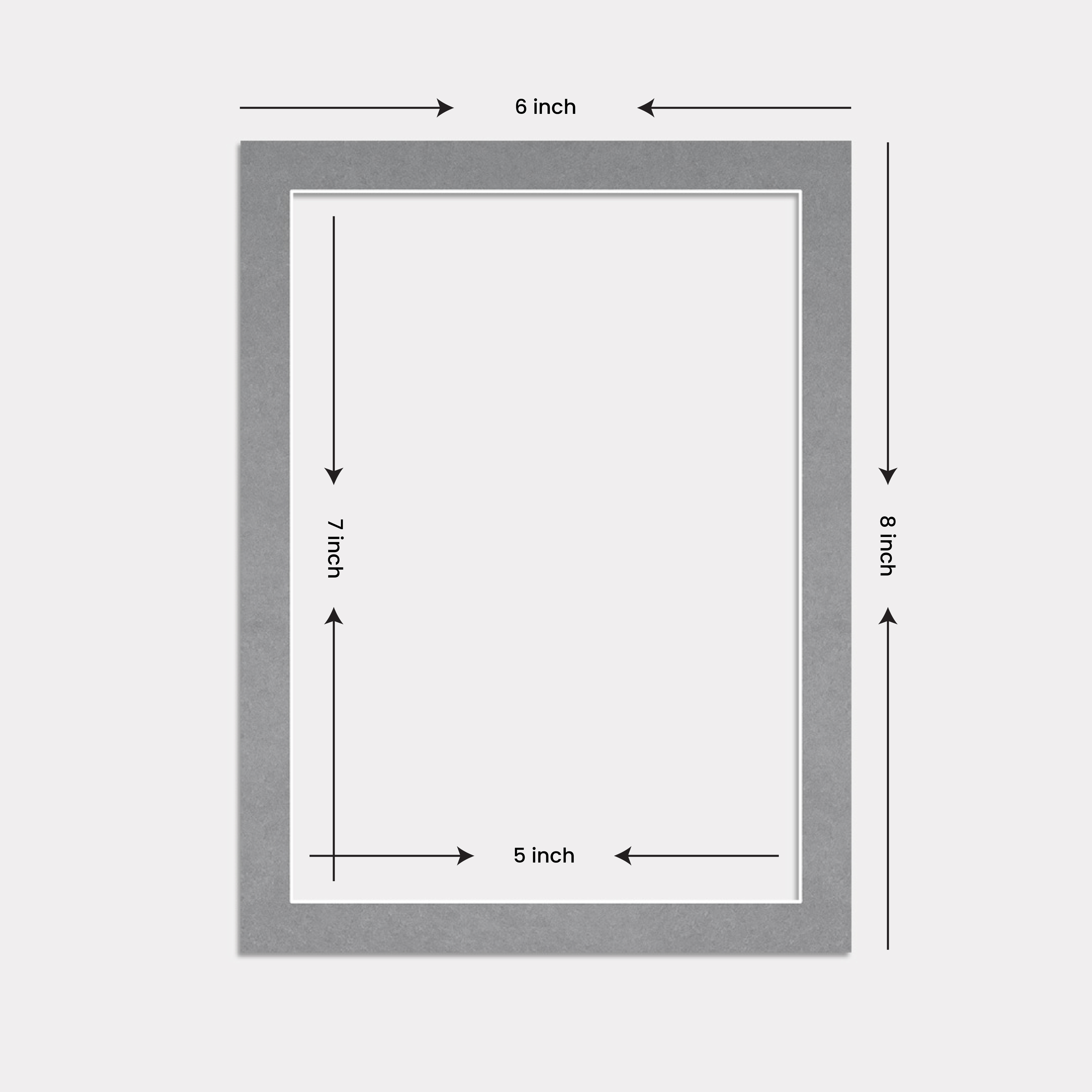 6 inch

7 inch

8 inch

5 inch